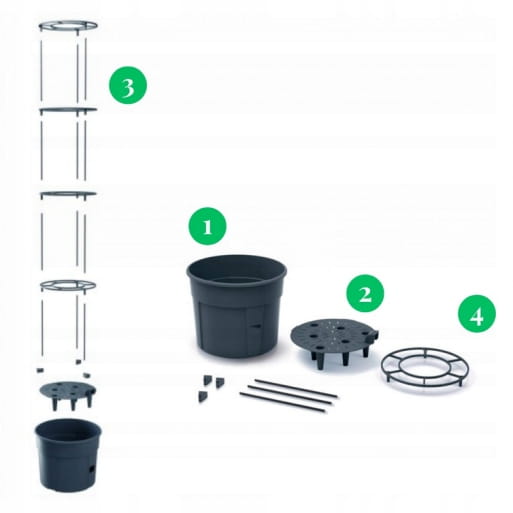 3

1

2

4